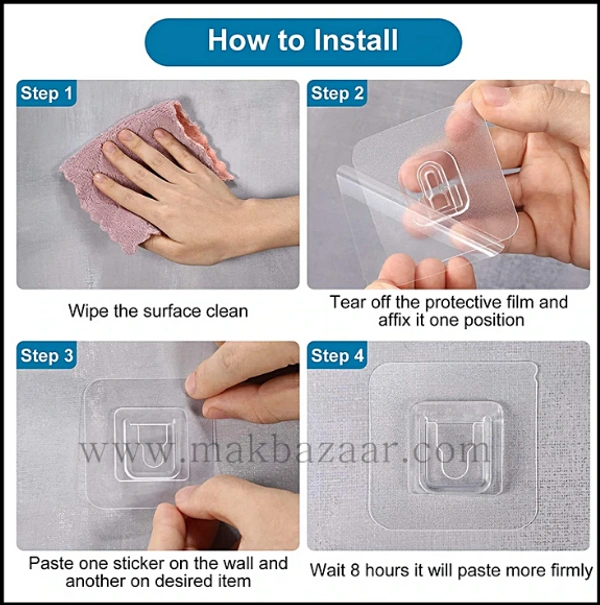 How to Install

Step 1

Wipe the surface clean

Step 2

Tear off the protective film and affix it one position

Step 3

Paste one sticker on the wall and another on desired item

Step 4

Wait 8 hours it will paste more firmly

www.makbazaar.com